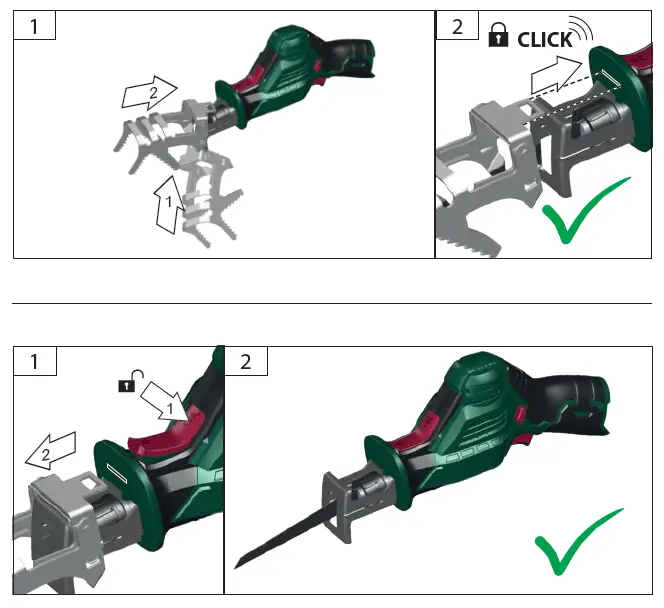 1

2

1

2

CLICK

1

1

2

2