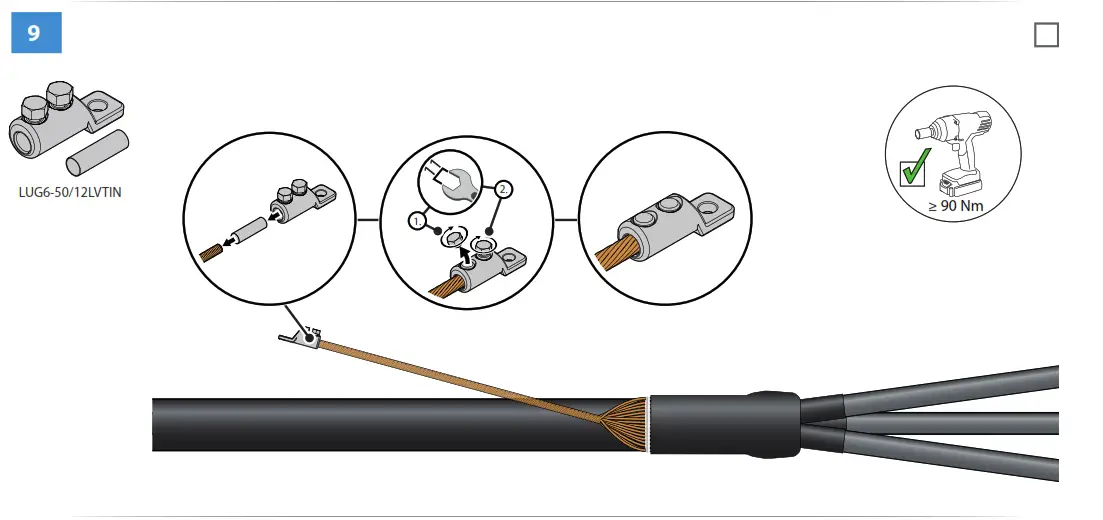 9

LUG6-50/12LVTIN

1.

2.

≥ 90 Nm