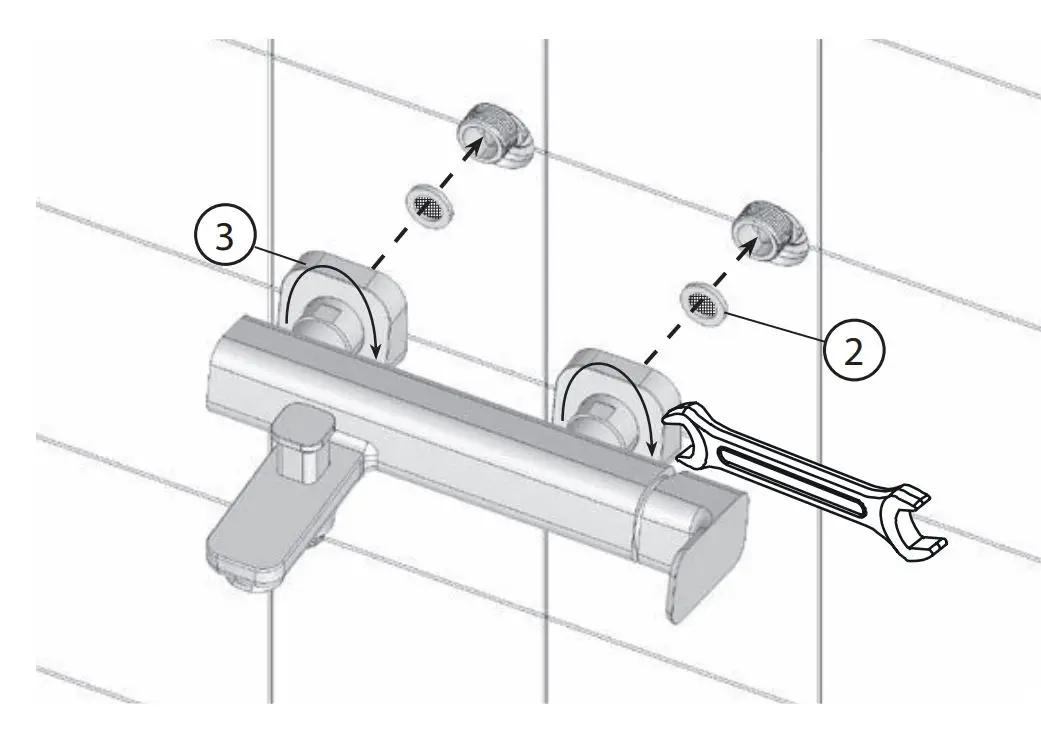 3

2