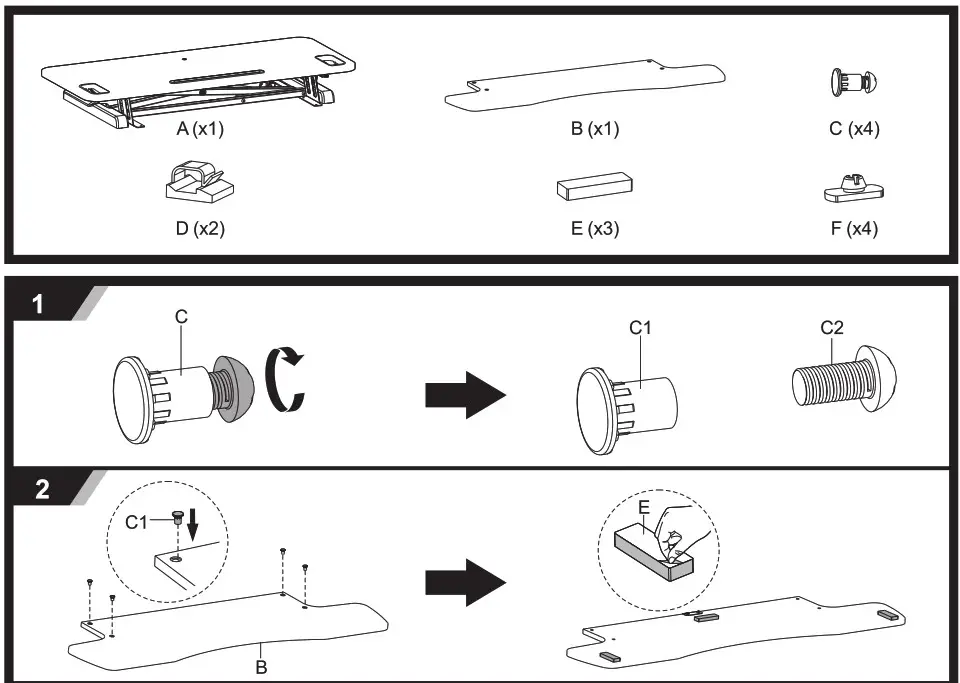 A (x1)

B (x1)

C (x4)

D (x2)

E (x3)

F (x4)

1

C

C1

C2

2

C1

B

E