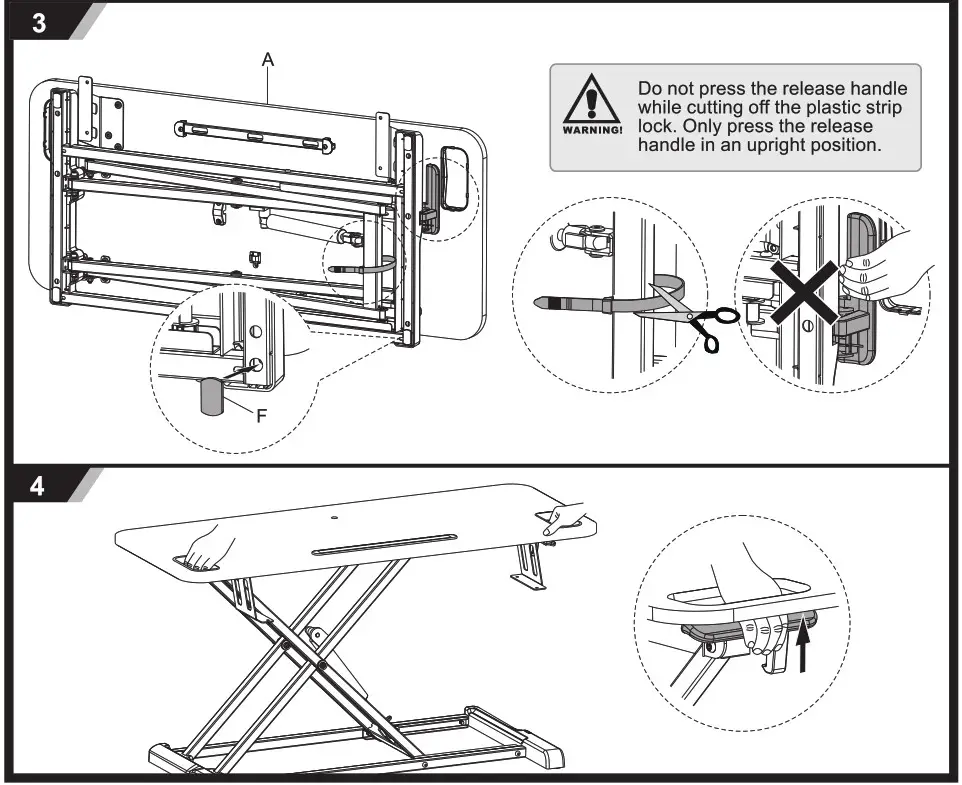 3

A

WARNING!

Do not press the release handle while cutting off the plastic strip lock. Only press the release handle in an upright position.

F

4