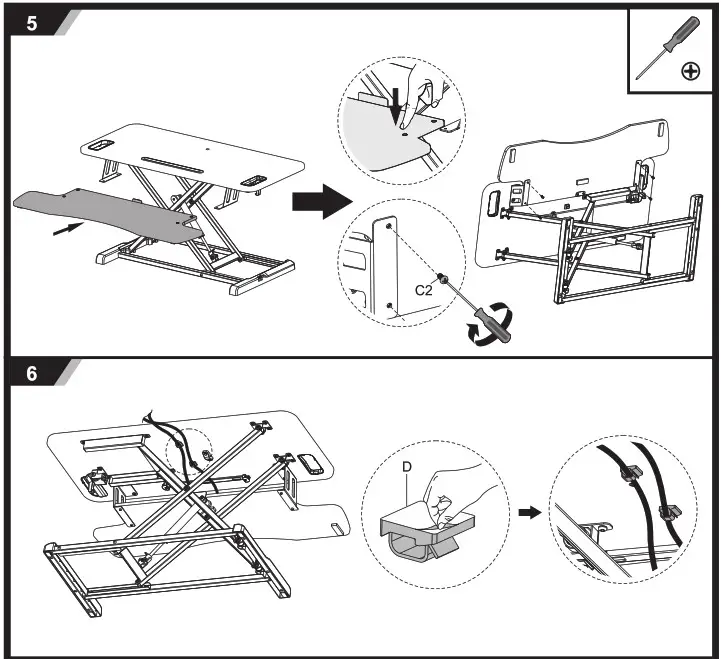 5

C2

6

D