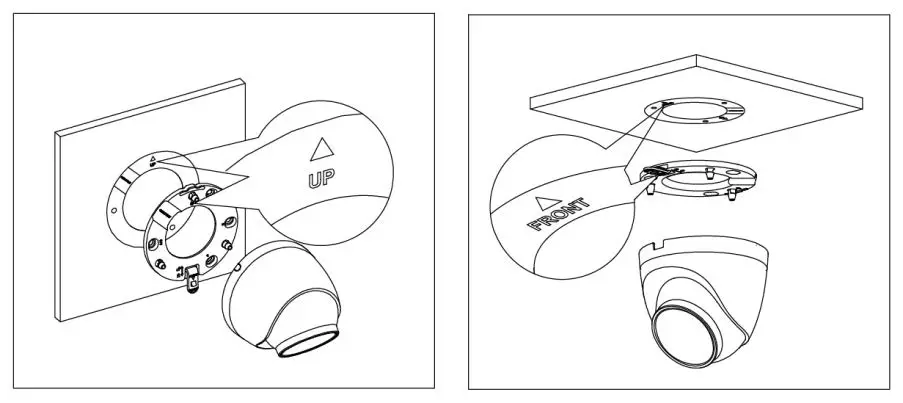 UP

FRONT