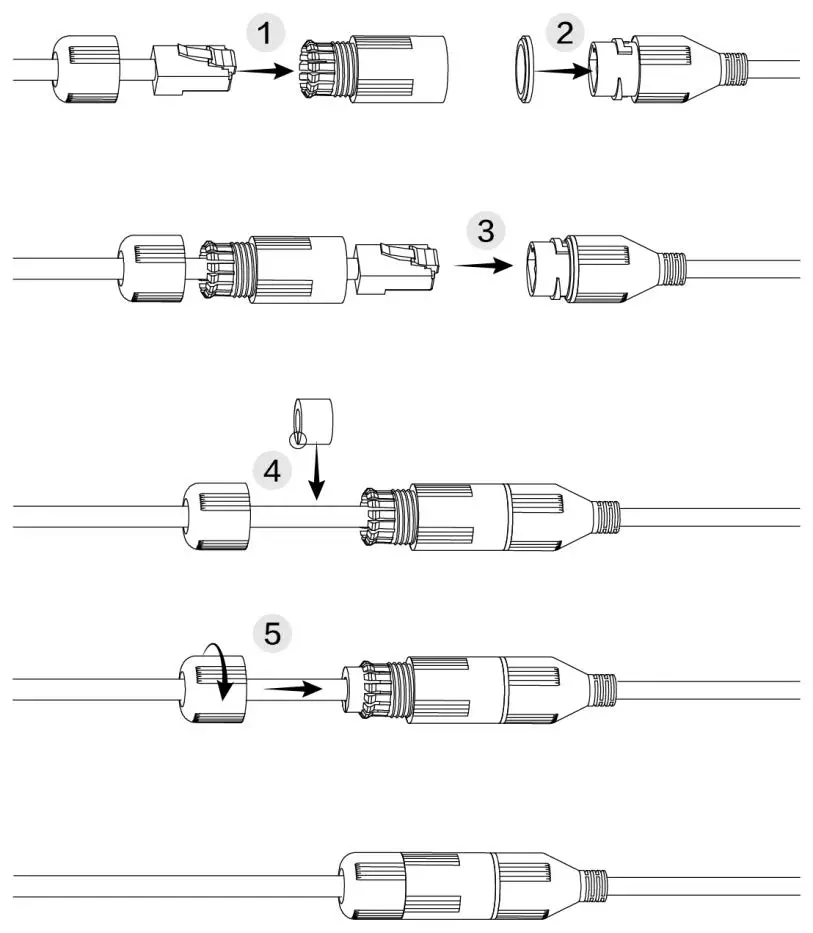 1
2
3
4
5