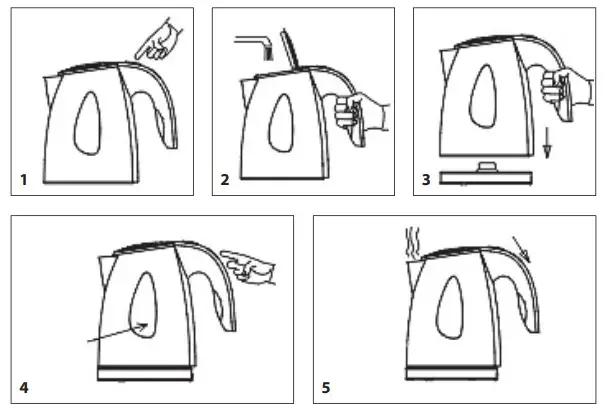 1

2

3

4

5