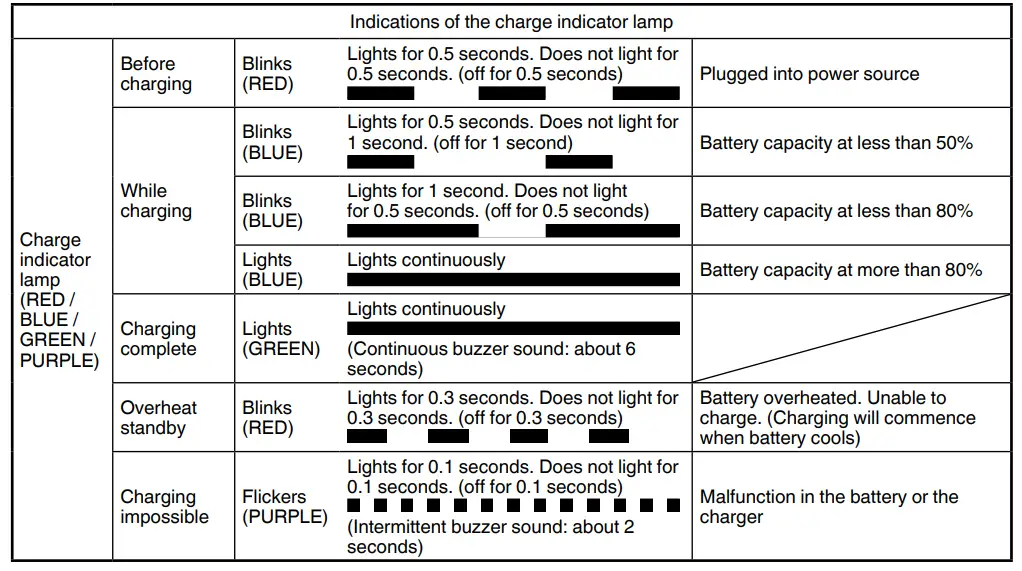 | Indications of the charge indicator lamp | | | | |
|---|---|---|---|---|
| Charge indicator lamp (RED / BLUE / GREEN / PURPLE) | Before charging | Blinks (RED) | Lights for 0.5 seconds. Does not light for 0.5 seconds. (off for 0.5 seconds) | Plugged into power source |
| | While charging | Blinks (BLUE) | Lights for 0.5 seconds. Does not light for 1 second. (off for 1 second) | Battery capacity at less than 50% |
| | | Blinks (BLUE) | Lights for 1 second. Does not light for 0.5 seconds. (off for 0.5 seconds) | Battery capacity at less than 80% |
| | | Lights (BLUE) | Lights continuously | Battery capacity at more than 80% |
| | Charging complete | Lights (GREEN) | Lights continuously (Continuous buzzer sound: about 6 seconds) | |
| | Overheat standby | Blinks (RED) | Lights for 0.3 seconds. Does not light for 0.3 seconds. (off for 0.3 seconds) | Battery overheated. Unable to charge. (Charging will commence when battery cools) |
| | Charging impossible | Flickers (PURPLE) | Lights for 0.1 seconds. Does not light for 0.1 seconds. (off for 0.1 seconds) (Intermittent buzzer sound: about 2 seconds) | Malfunction in the battery or the charger |