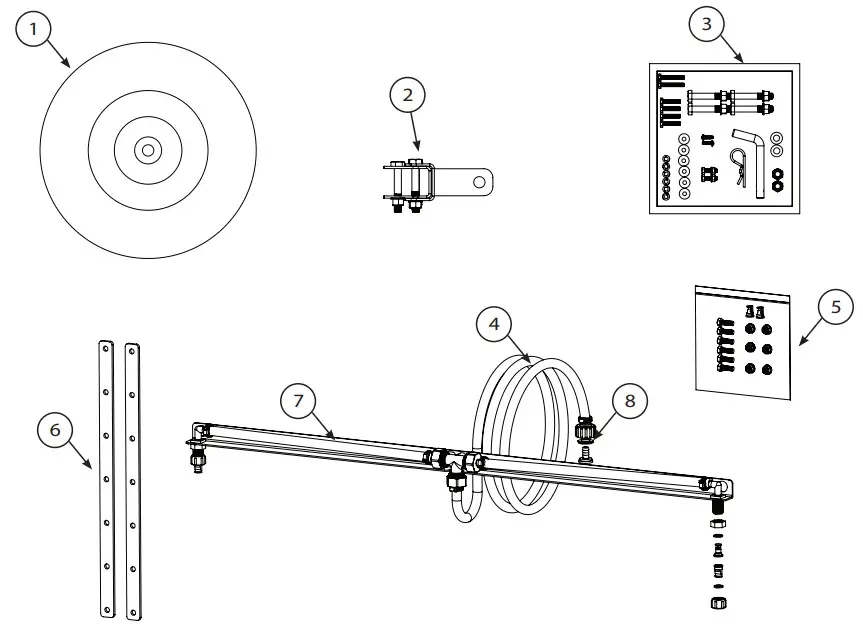 1
2
3
4
5
6
7
8