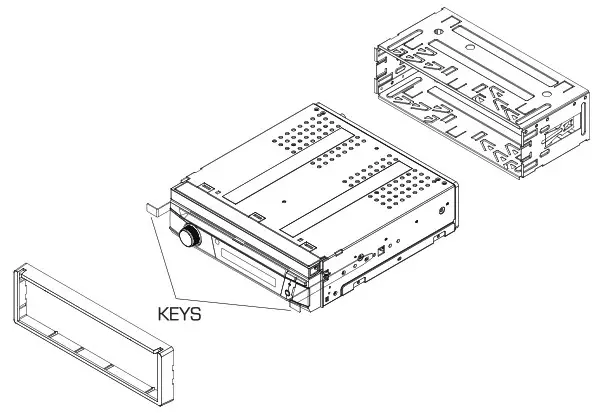 KEYS