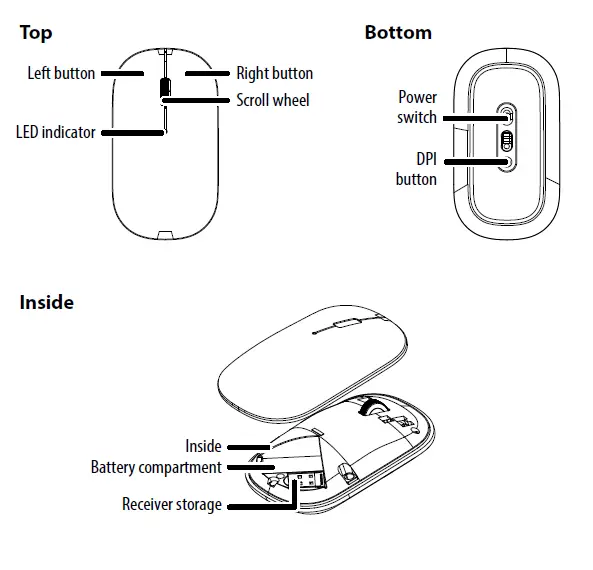 Top

Left button

Right button

Scroll wheel

LED indicator

Bottom

Power switch

DPI button

Inside

Inside

Battery compartment

Receiver storage