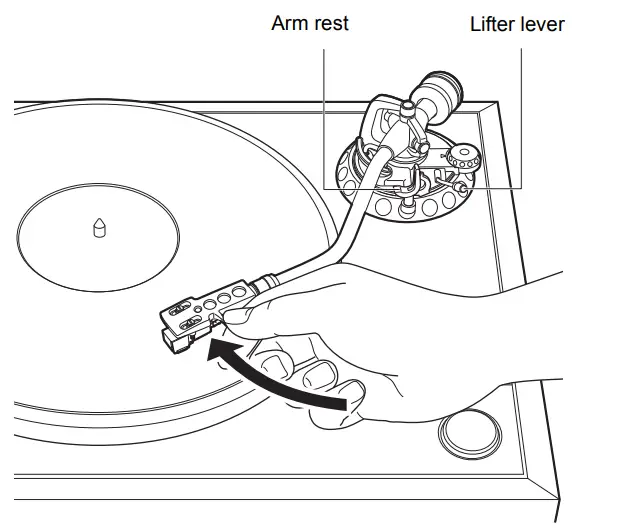 Arm rest
Lifter lever