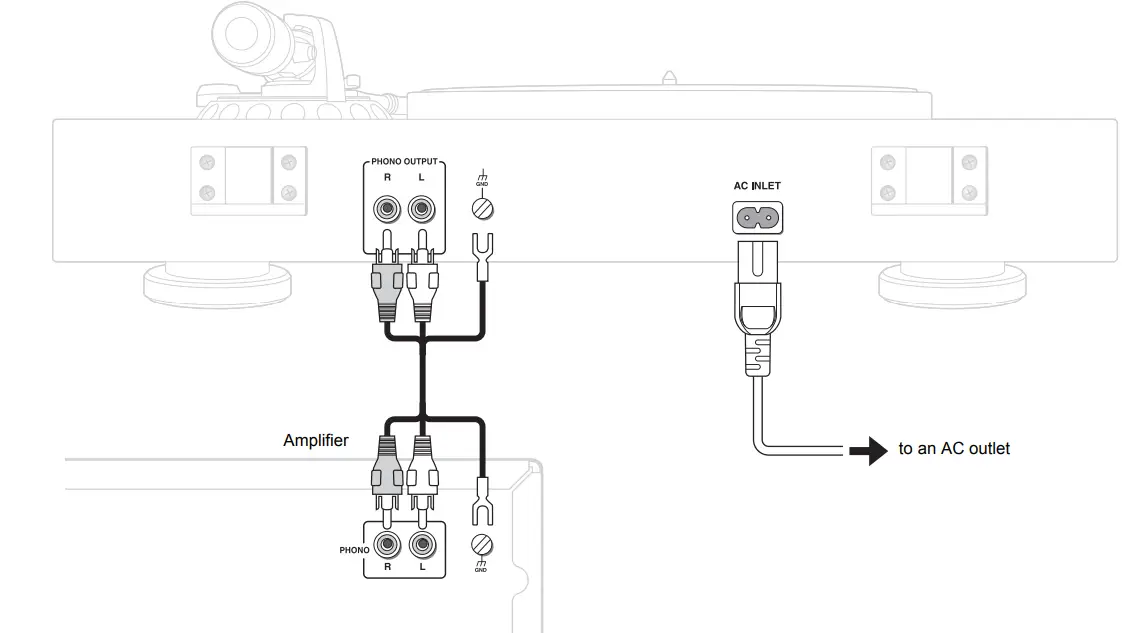 PHONO OUTPUT
R L
GND

AC INLET

Amplifier

to an AC outlet

PHONO
R L
GND