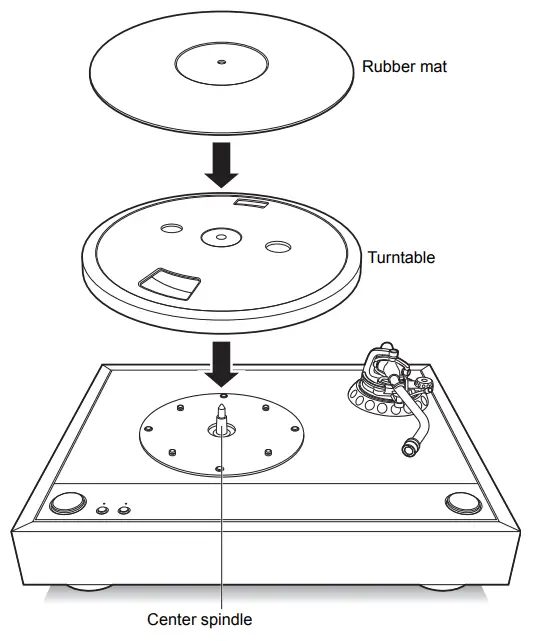 Rubber mat

Turntable

Center spindle