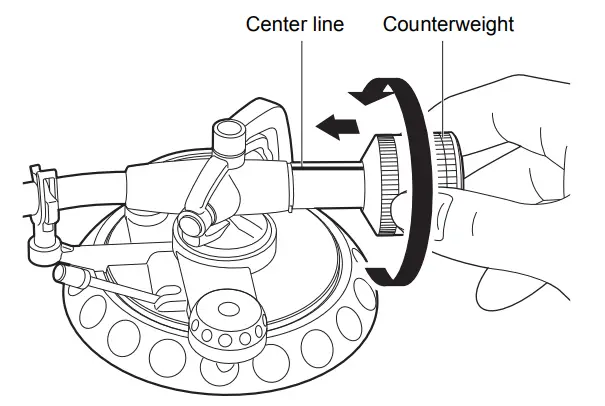 Center line
Counterweight