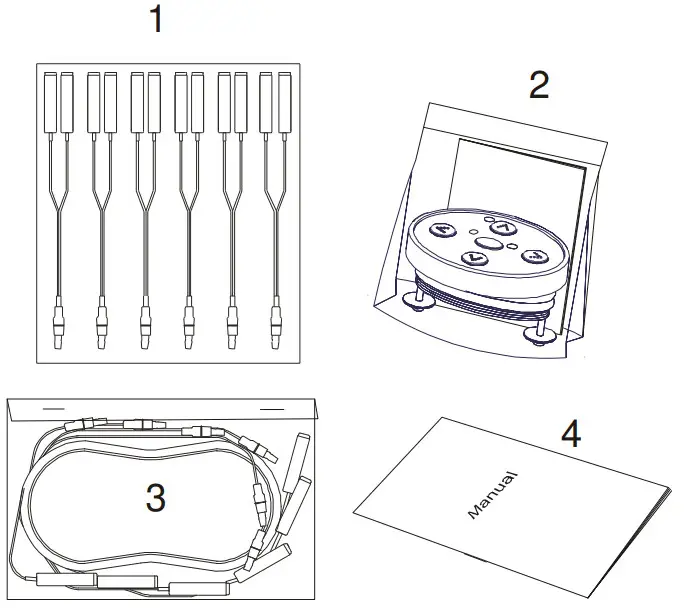 1

2

3

4

Manual