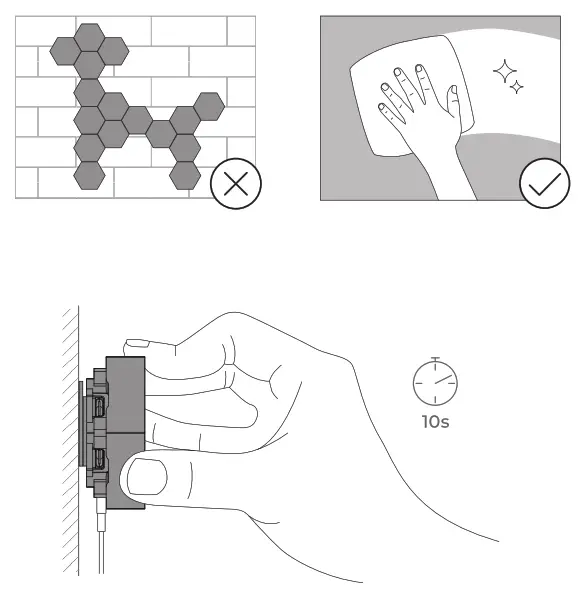 10s