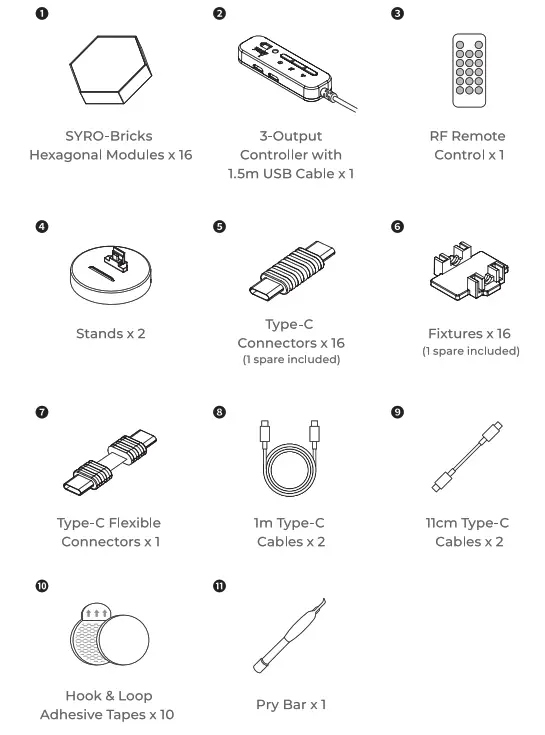 ❶
SYRO-Bricks Hexagonal Modules x 16

❷
3-Output Controller with 1.5m USB Cable x 1

❸
RF Remote Control x 1

❹
Stands x 2

❺
Type-C Connectors x 16
(1 spare included)

❻
Fixtures x 16
(1 spare included)

❼
Type-C Flexible Connectors x 1

❽
1m Type-C Cables x 2

❾
11cm Type-C Cables x 2

❿
Hook & Loop Adhesive Tapes x 10

⓫
Pry Bar x 1