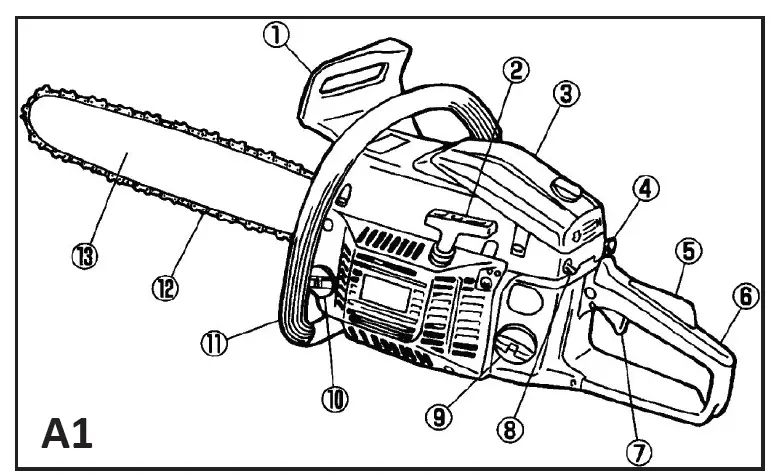 ①
②
③
④
⑤
⑥
⑬
⑫
⑪
⑩
⑨
⑧
⑦
A1