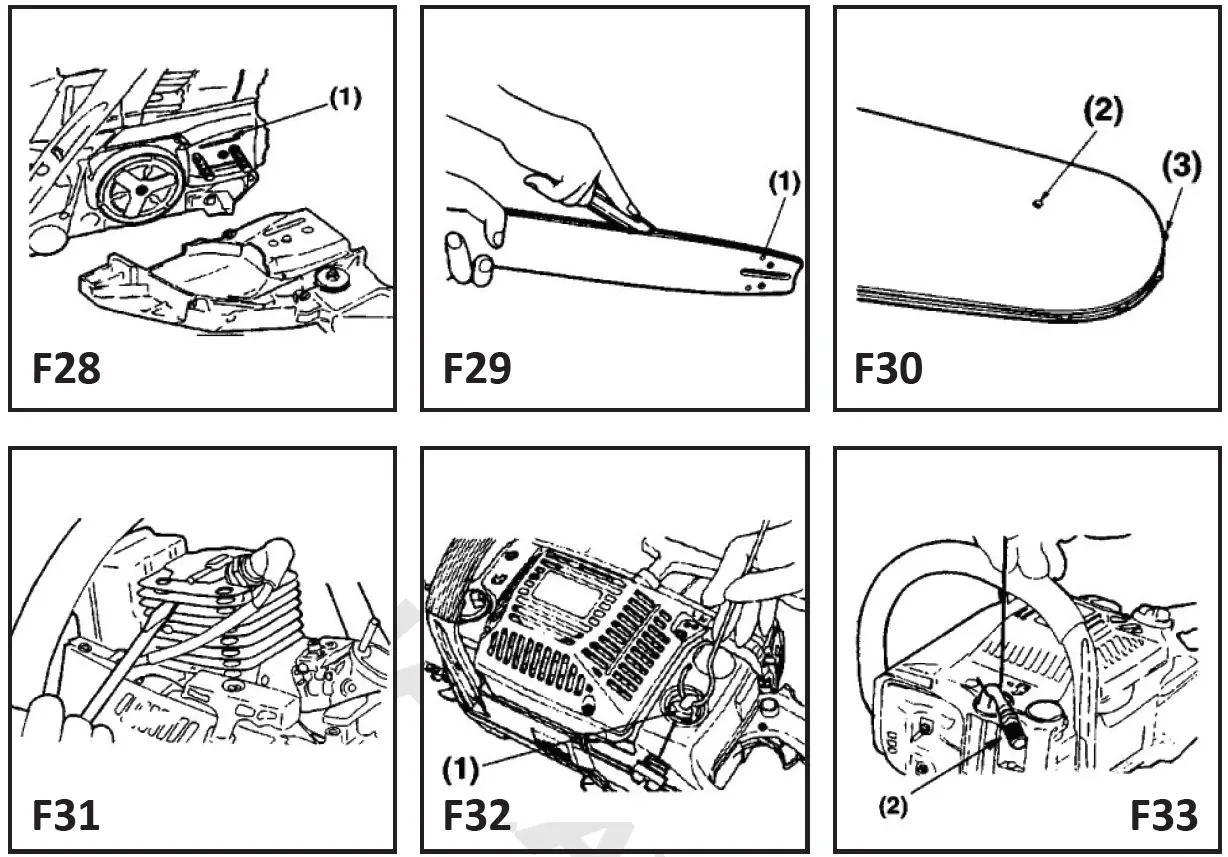 (1)
F28

(1)
F29

(2)
(3)
F30

F31

(1)
F32

(2)
F33