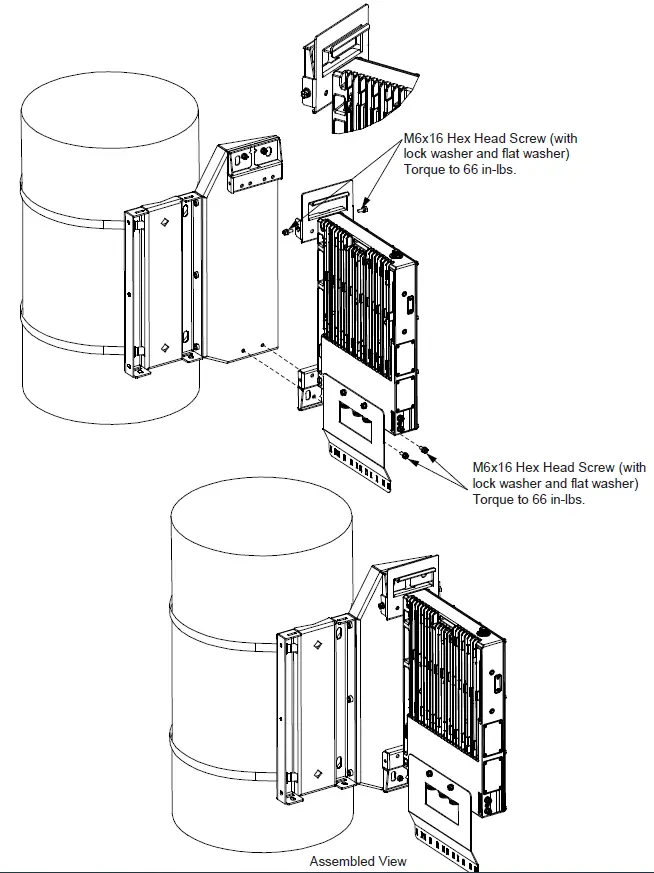 M6x16 Hex Head Screw (with lock washer and flat washer) Torque to 66 in-lbs.

M6x16 Hex Head Screw (with lock washer and flat washer) Torque to 66 in-lbs.

Assembled View