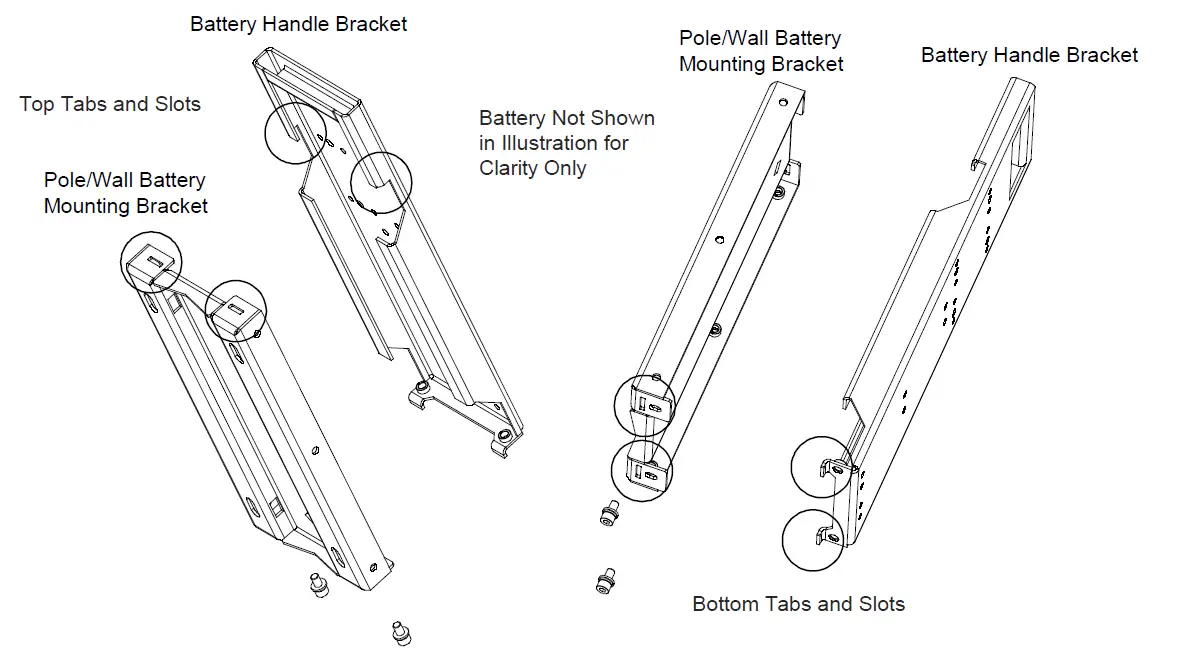 Battery Handle Bracket

Top Tabs and Slots

Pole/Wall Battery Mounting Bracket

Battery Not Shown in Illustration for Clarity Only

Pole/Wall Battery Mounting Bracket

Battery Handle Bracket

Bottom Tabs and Slots