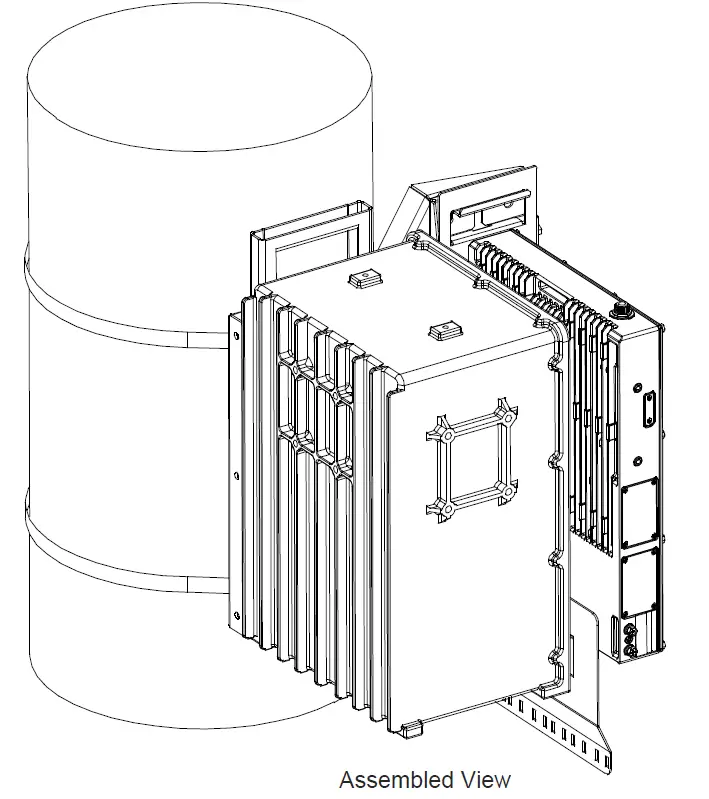 Assembled View