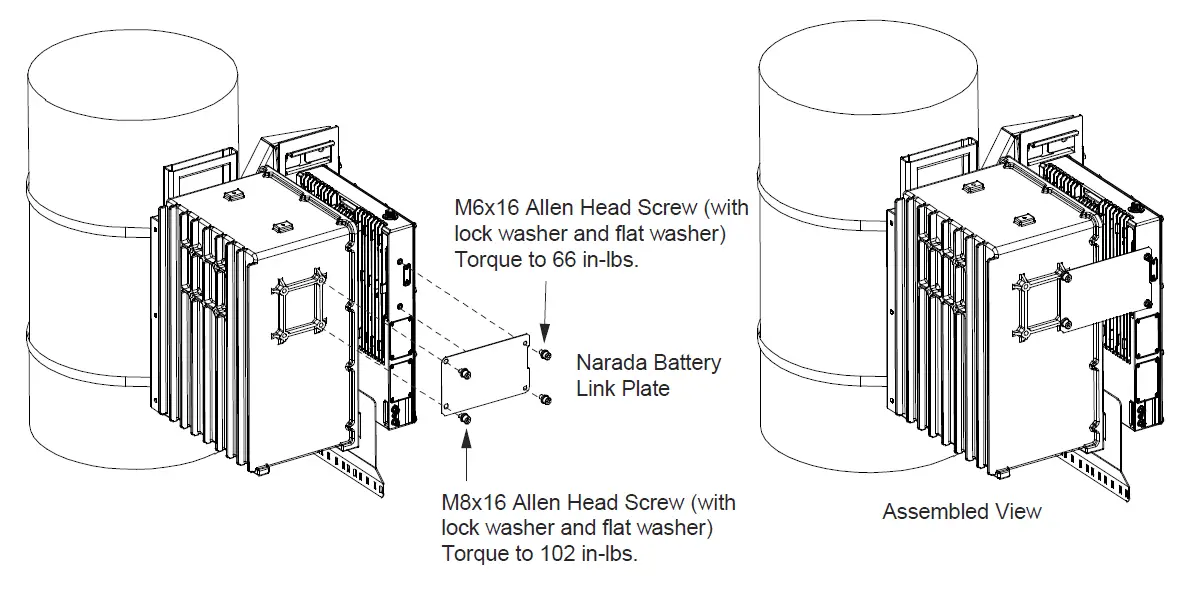 M6x16 Allen Head Screw (with lock washer and flat washer) Torque to 66 in-lbs.

Narada Battery Link Plate

M8x16 Allen Head Screw (with lock washer and flat washer) Torque to 102 in-lbs.

Assembled View