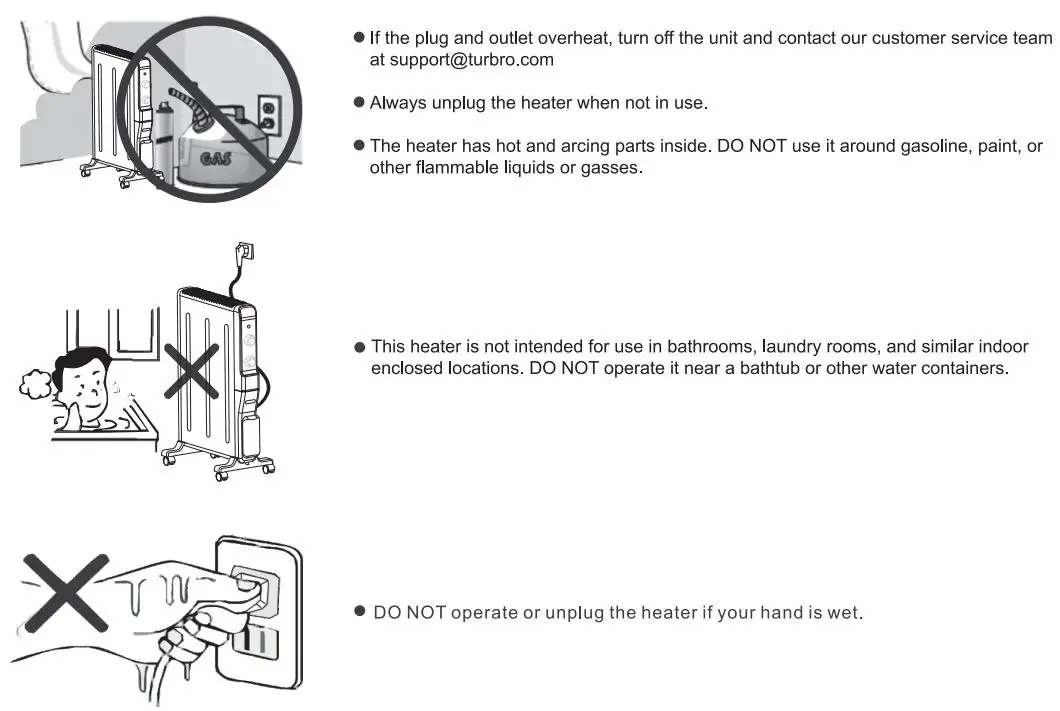 GAS

● If the plug and outlet overheat, turn off the unit and contact our customer service team at support@turbro.com

● Always unplug the heater when not in use.

● The heater has hot and arcing parts inside. DO NOT use it around gasoline, paint, or other flammable liquids or gasses.

● This heater is not intended for use in bathrooms, laundry rooms, and similar indoor enclosed locations. DO NOT operate it near a bathtub or other water containers.

● DO NOT operate or unplug the heater if your hand is wet.