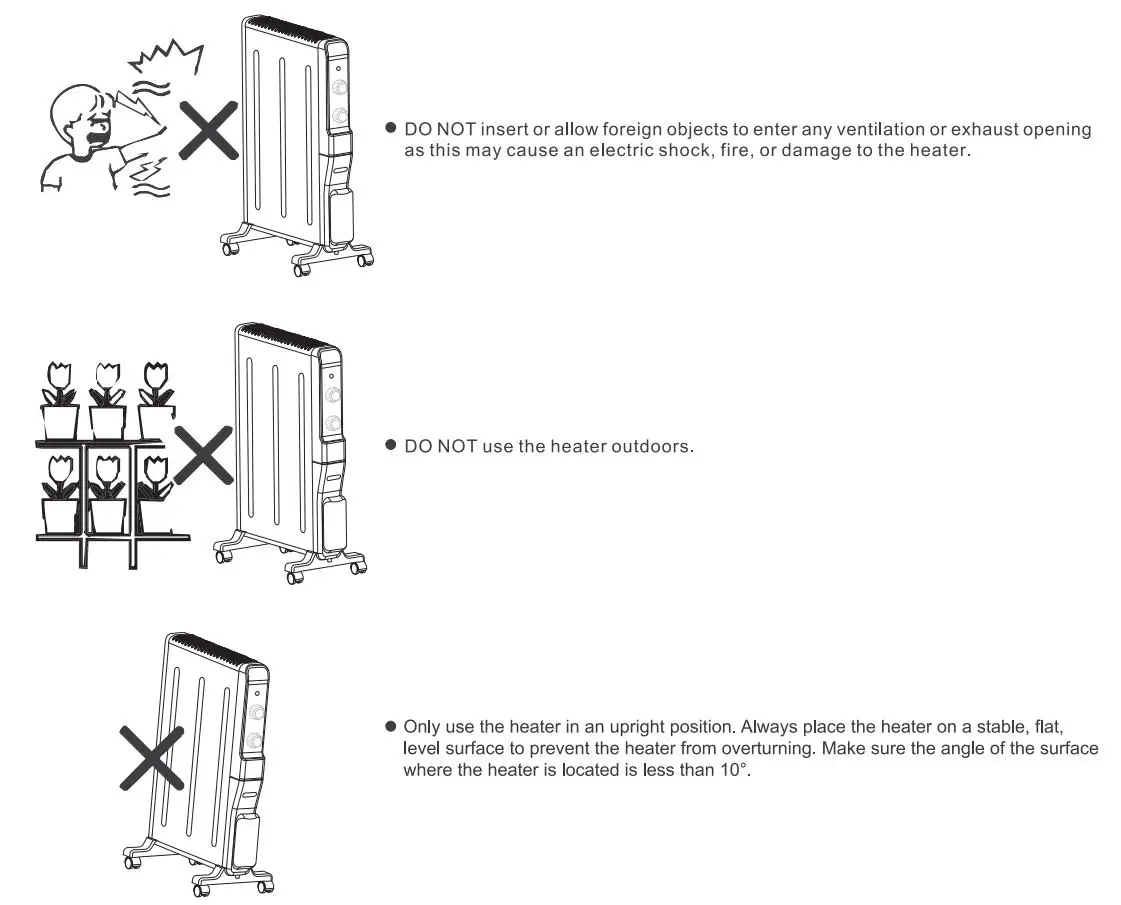 ● DO NOT insert or allow foreign objects to enter any ventilation or exhaust opening as this may cause an electric shock, fire, or damage to the heater.

● DO NOT use the heater outdoors.

● Only use the heater in an upright position. Always place the heater on a stable, flat, level surface to prevent the heater from overturning. Make sure the angle of the surface where the heater is located is less than 10°.