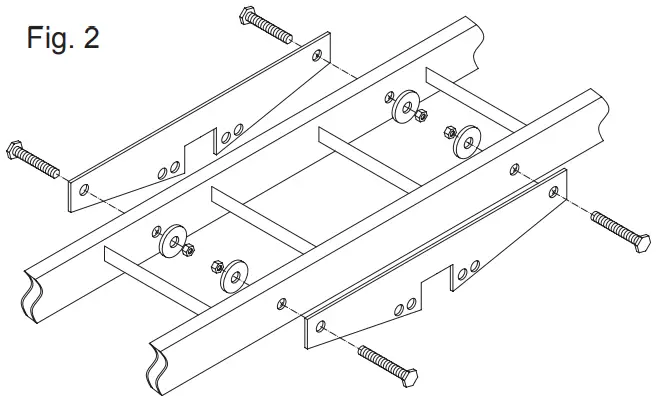 Fig. 2