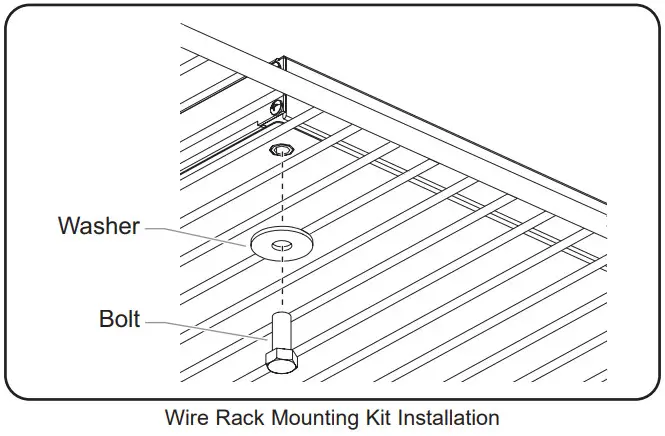 Washer

Bolt

Wire Rack Mounting Kit Installation