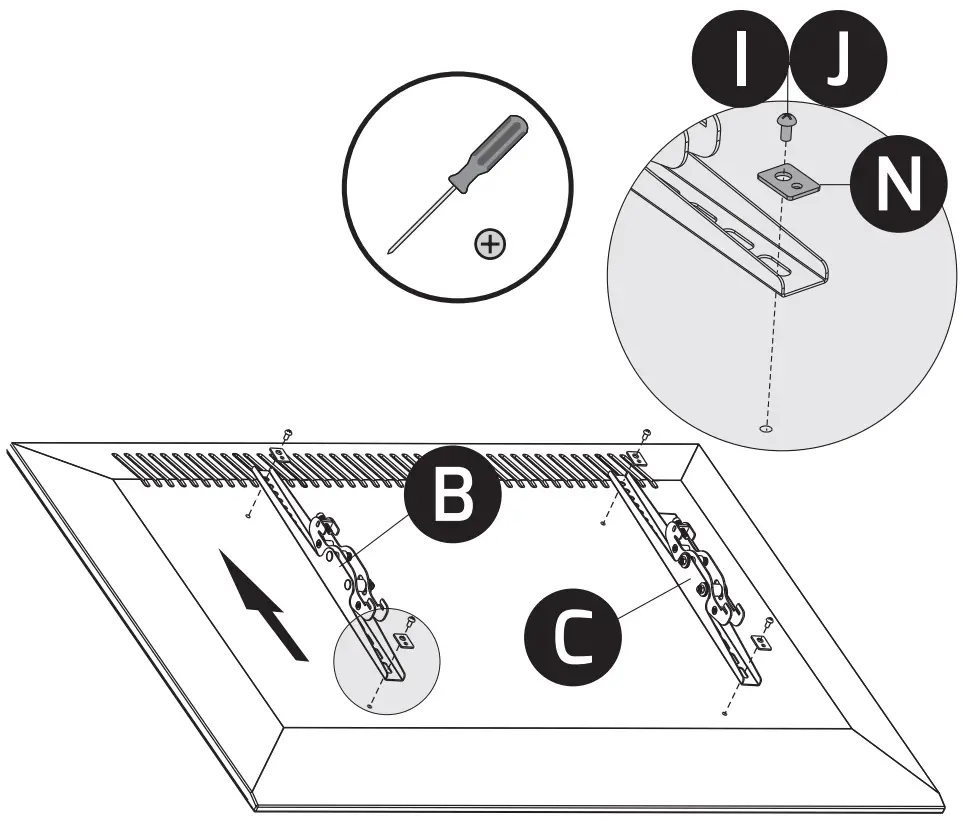 I J
N
B
C