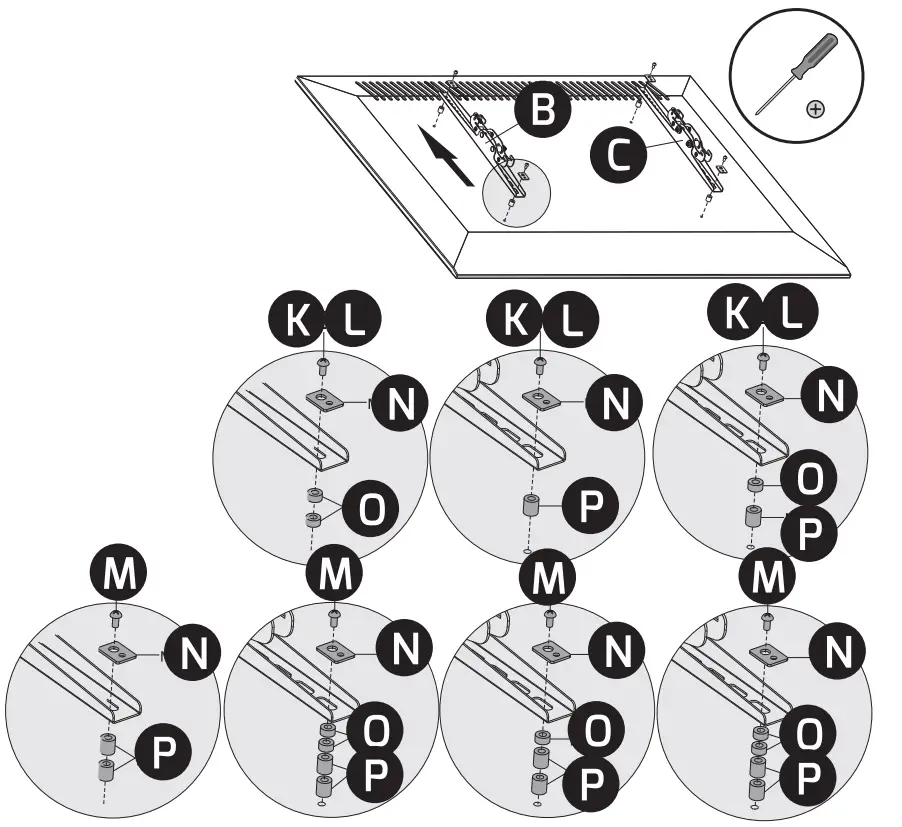 B
C
K L
N
O
K L
N
P
K L
N
O
P
M
N
P
M
N
O
P
M
N
O
P
M
N
O
P