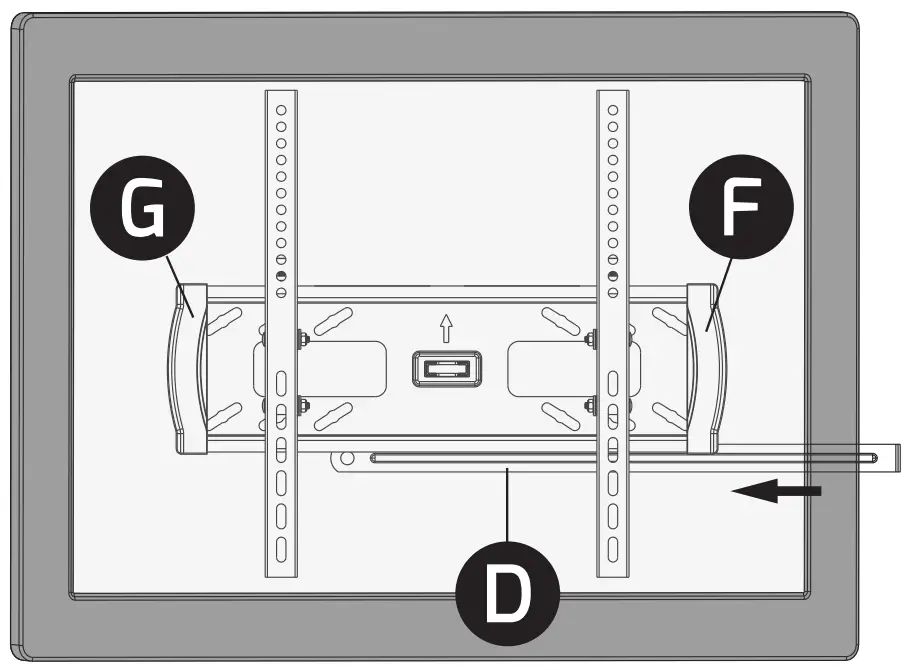 G
F
D