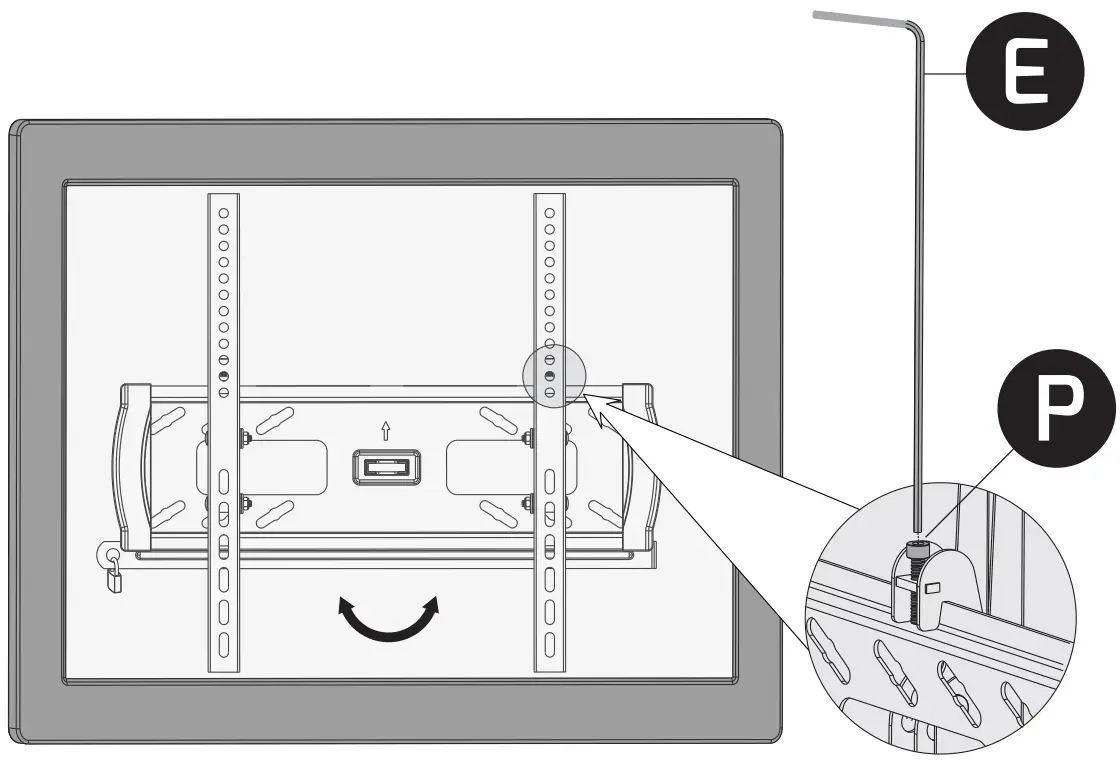 E

P