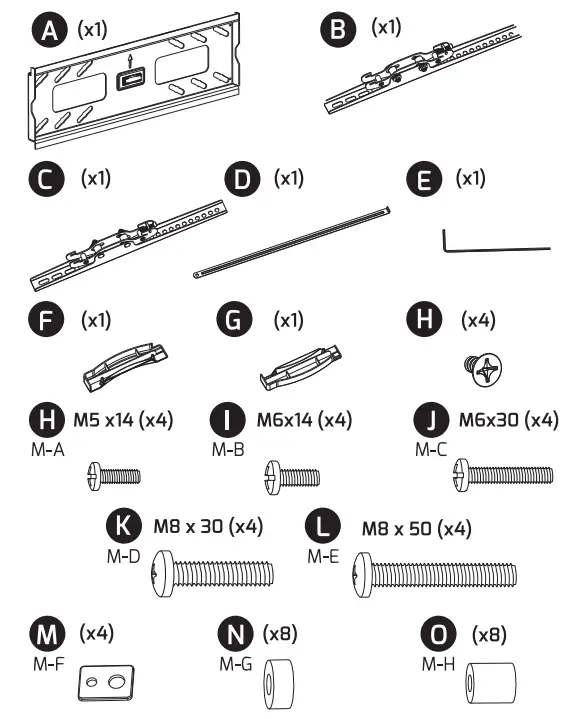 A (x1)

B (x1)

C (x1)

D (x1)

E (x1)

F (x1)

G (x1)

H (x4)

H M5 x14 (x4)
M-A

I M6x14 (x4)
M-B

J M6x30 (x4)
M-C

K M8 x 30 (x4)
M-D

L M8 x 50 (x4)
M-E

M (x4)
M-F

N (x8)
M-G

O (x8)
M-H