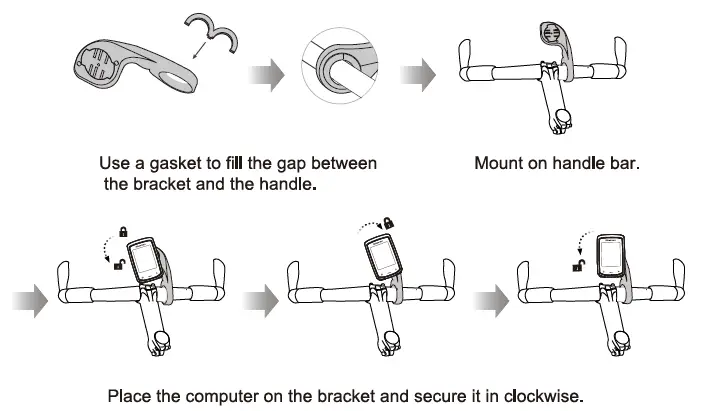 Use a gasket to fill the gap between the bracket and the handle.

Mount on handle bar.

Place the computer on the bracket and secure it in clockwise.