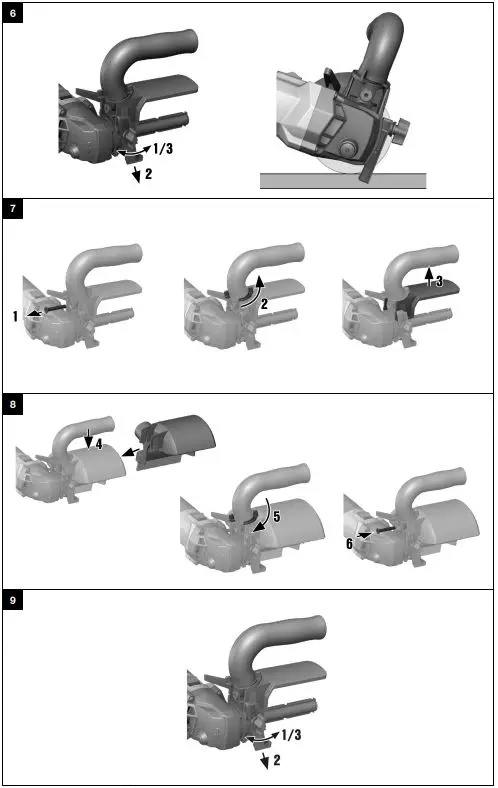 6

1/3

2

7

1

2

3

8

4

5

6

9

1/3

2