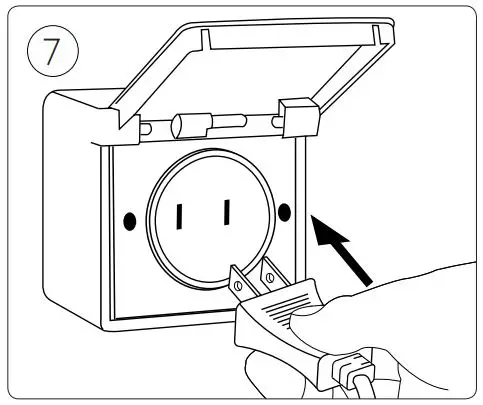 7