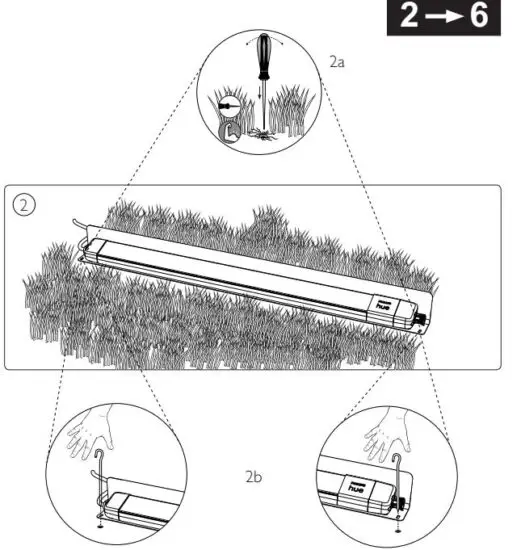 2 → 6

2a

2

hue

2b

hue