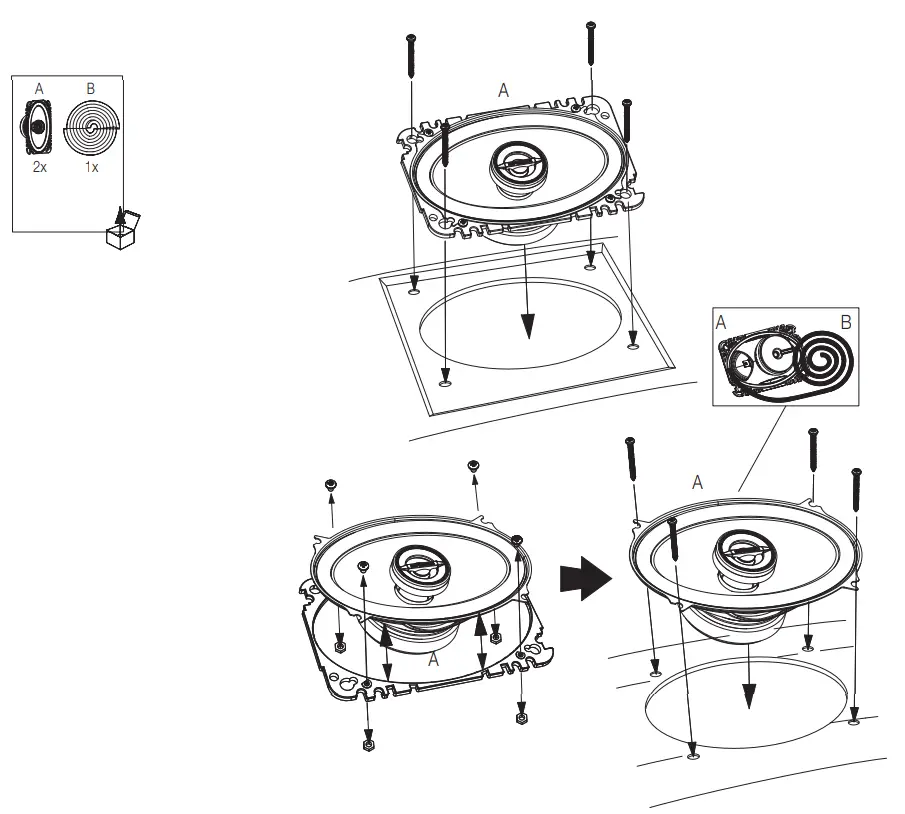 A B
2x 1x

A

A B

A

A