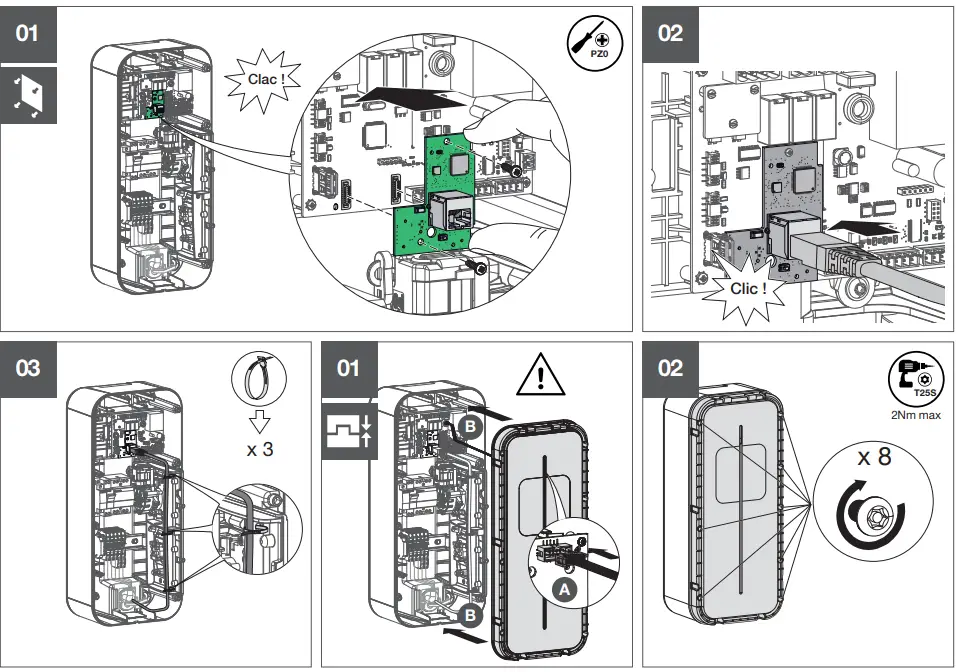 01

Clac !

PZ0

02

Clic !

03

x 3

01

B

A

B

02

T25S

2Nm max

x 8