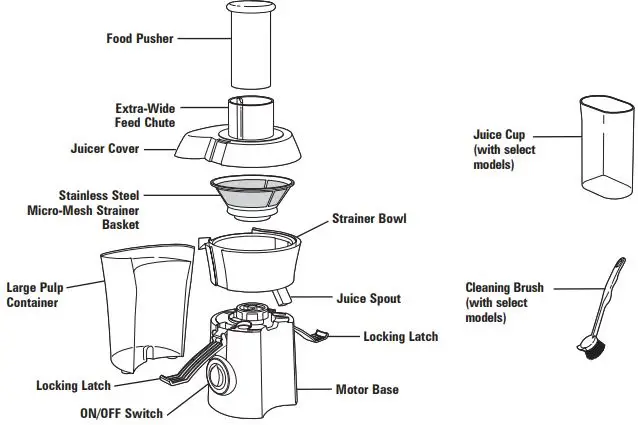 Food Pusher

Extra-Wide Feed Chute

Juicer Cover

Stainless Steel Micro-Mesh Strainer Basket

Strainer Bowl

Large Pulp Container

Juice Spout

Locking Latch

Locking Latch

Motor Base

ON/OFF Switch

Juice Cup (with select models)

Cleaning Brush (with select models)