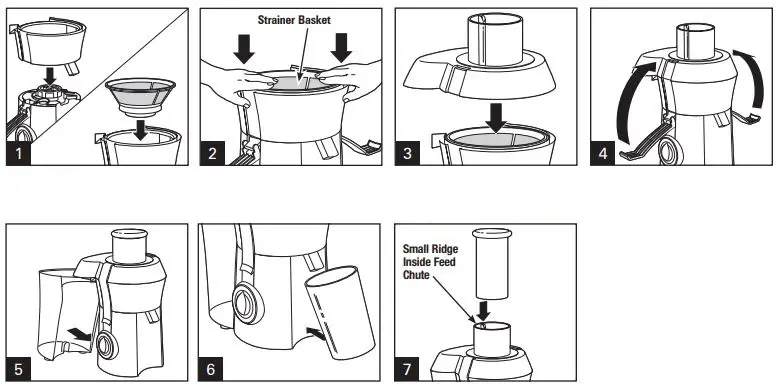 1

Strainer Basket

2

3

4

5

6

Small Ridge Inside Feed Chute

7