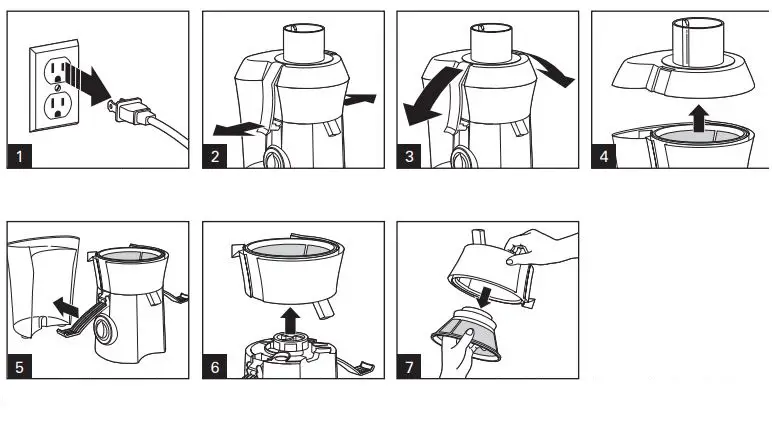 1

2

3

4

5

6

7