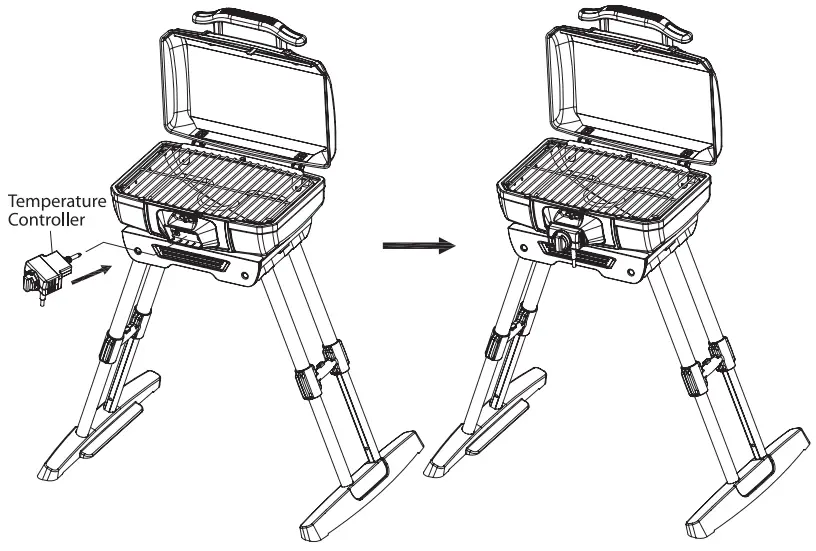 Temperature Controller