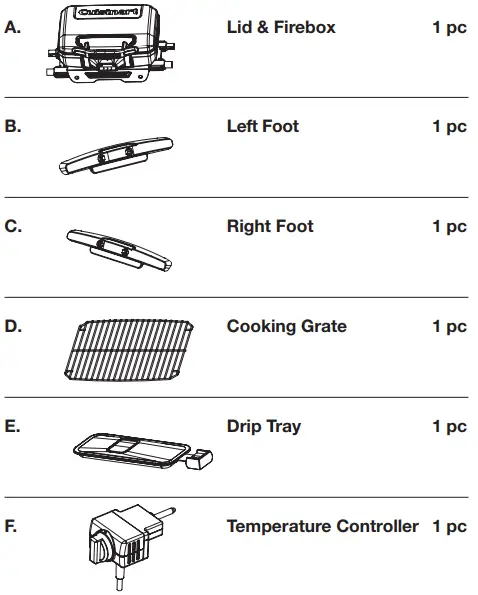 A. Cuisinart Lid & Firebox 1 pc

B. Left Foot 1 pc

C. Right Foot 1 pc

D. Cooking Grate 1 pc

E. Drip Tray 1 pc

F. Temperature Controller 1 pc