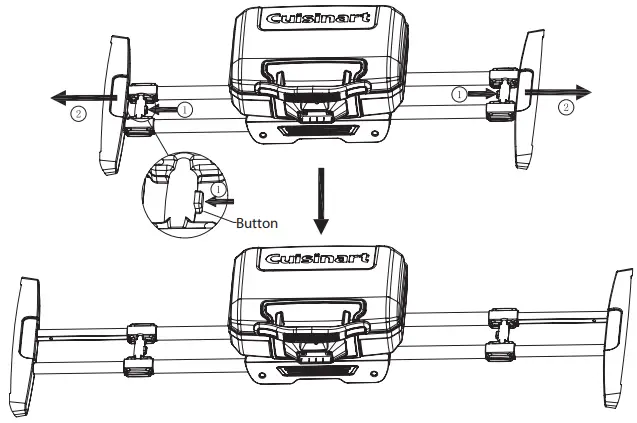 Cuisinart

2

1

1

2

1

Button

Cuisinart