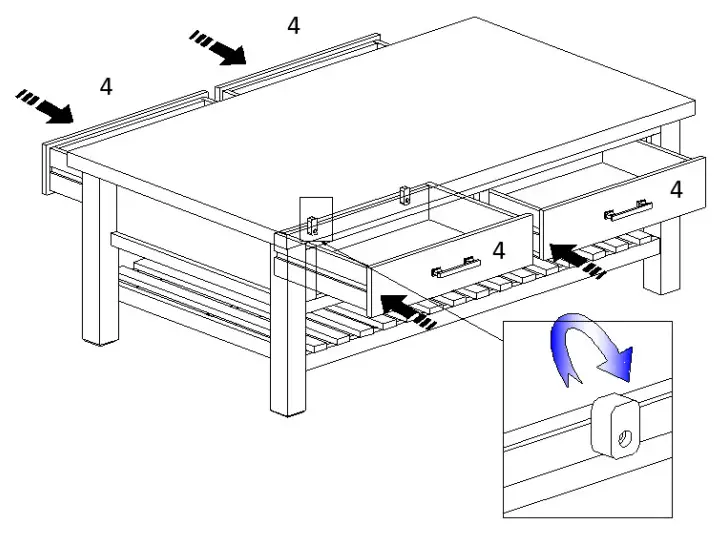 4
4
4
4