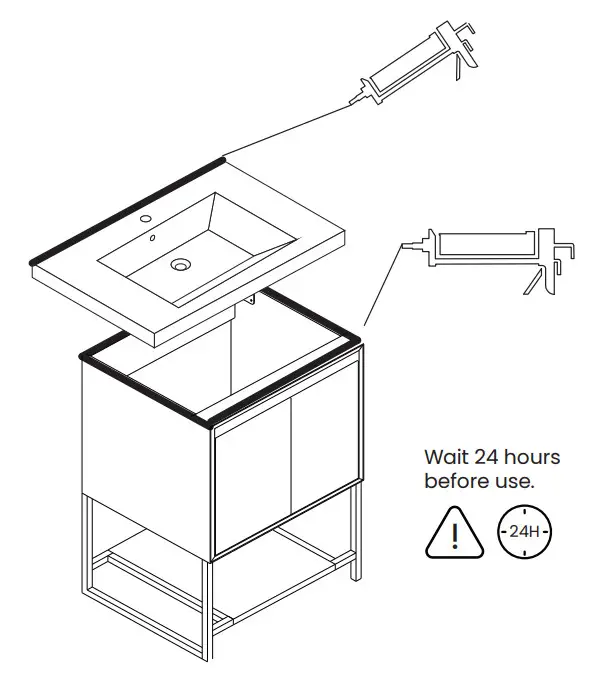 Wait 24 hours before use.

!

24H