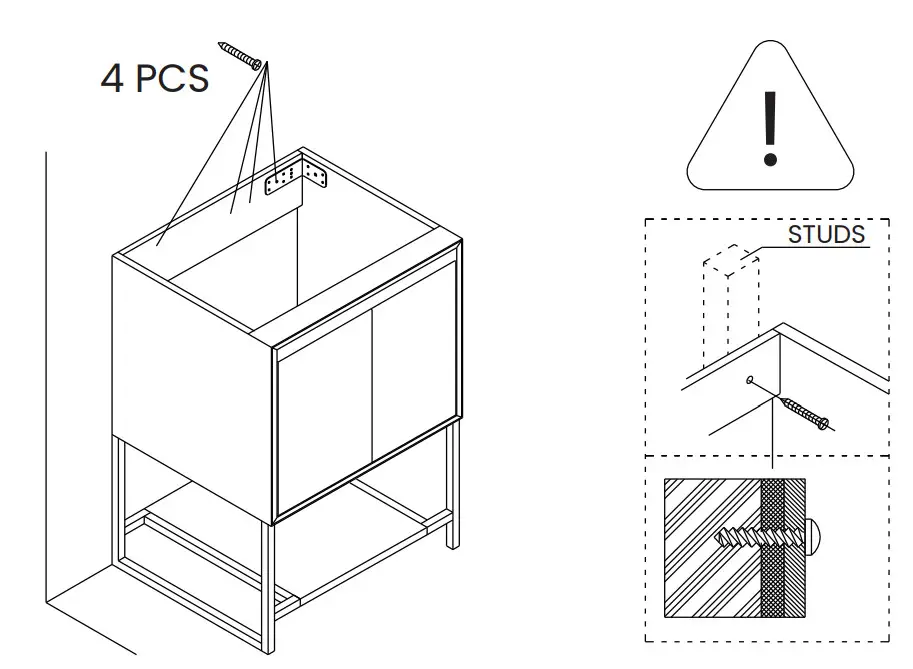 4 PCS

!

STUDS